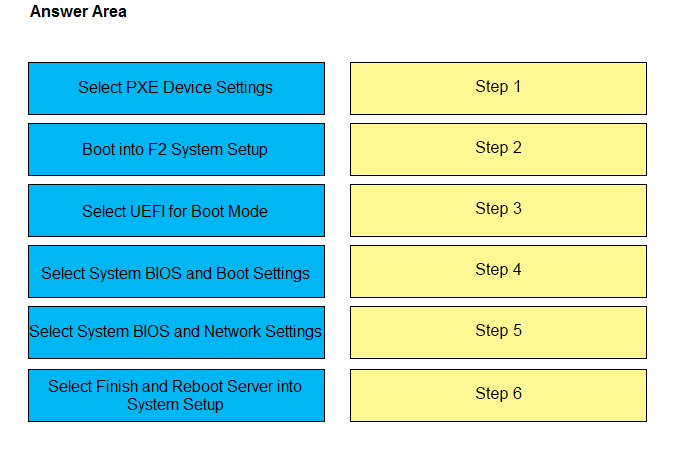 Answer Area

Select PXE Device Settings

Boot into F2 System Setup

Select UEFI for Boot Mode

Select System BIOS and Boot Settings

Select System BIOS and Network Settings

Select Finish and Reboot Server into System Setup

Step 1

Step 2

Step 3

Step 4

Step 5

Step 6